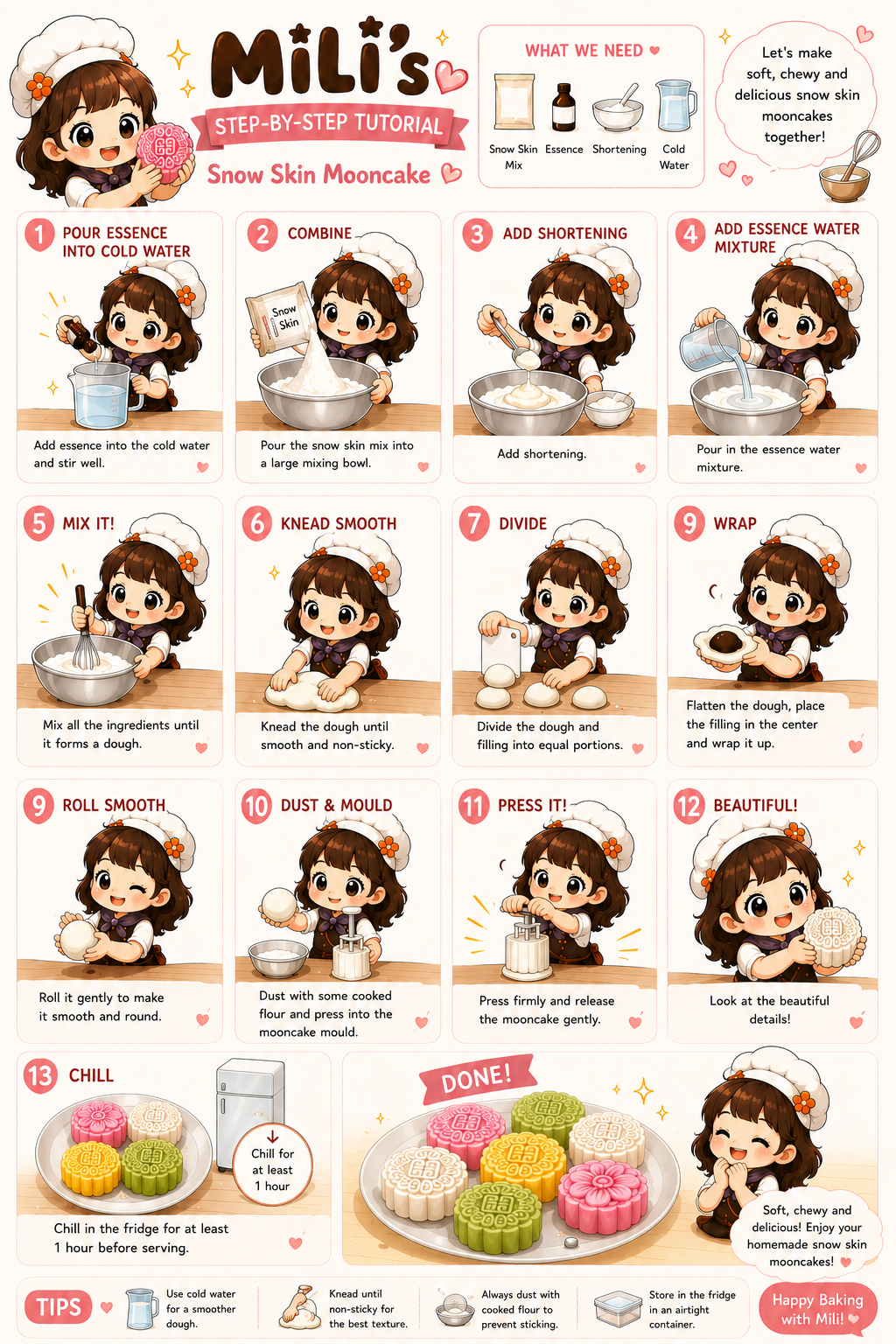 MiLi's
STEP-BY-STEP TUTORIAL
Snow Skin Mooncake

WHAT WE NEED
Snow Skin Mix
Essence
Shortening
Cold Water

Let's make soft, chewy and delicious snow skin mooncakes together!

1 POUR ESSENCE INTO COLD WATER
Add essence into the cold water and stir well.

2 COMBINE
Snow Skin
Pour the snow skin mix into a large mixing bowl.

3 ADD SHORTENING
Add shortening.

4 ADD ESSENCE WATER MIXTURE
Pour in the essence water mixture.

5 MIX IT!
Mix all the ingredients until it forms a dough.

6 KNEAD SMOOTH
Knead the dough until smooth and non-sticky.

7 DIVIDE
Divide the dough and filling into equal portions.

9 WRAP
Flatten the dough, place the filling in the center and wrap it up.

9 ROLL SMOOTH
Roll it gently to make it smooth and round.

10 DUST & MOULD
Dust with some cooked flour and press into the mooncake mould.

11 PRESS IT!
Press firmly and release the mooncake gently.

12 BEAUTIFUL!
Look at the beautiful details!

13 CHILL
Chill for at least 1 hour
Chill in the fridge for at least 1 hour before serving.

DONE!
Soft, chewy and delicious! Enjoy your homemade snow skin mooncakes!

TIPS
Use cold water for a smoother dough.
Knead until non-sticky for the best texture.
Always dust with cooked flour to prevent sticking.
Store in the fridge in an airtight container.
Happy Baking with Mili!